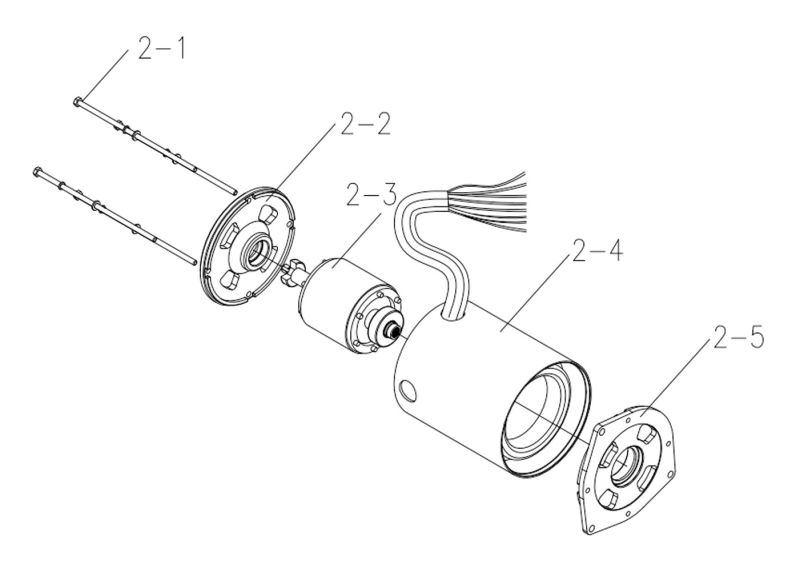 2-1
2-2
2-3
2-4
2-5